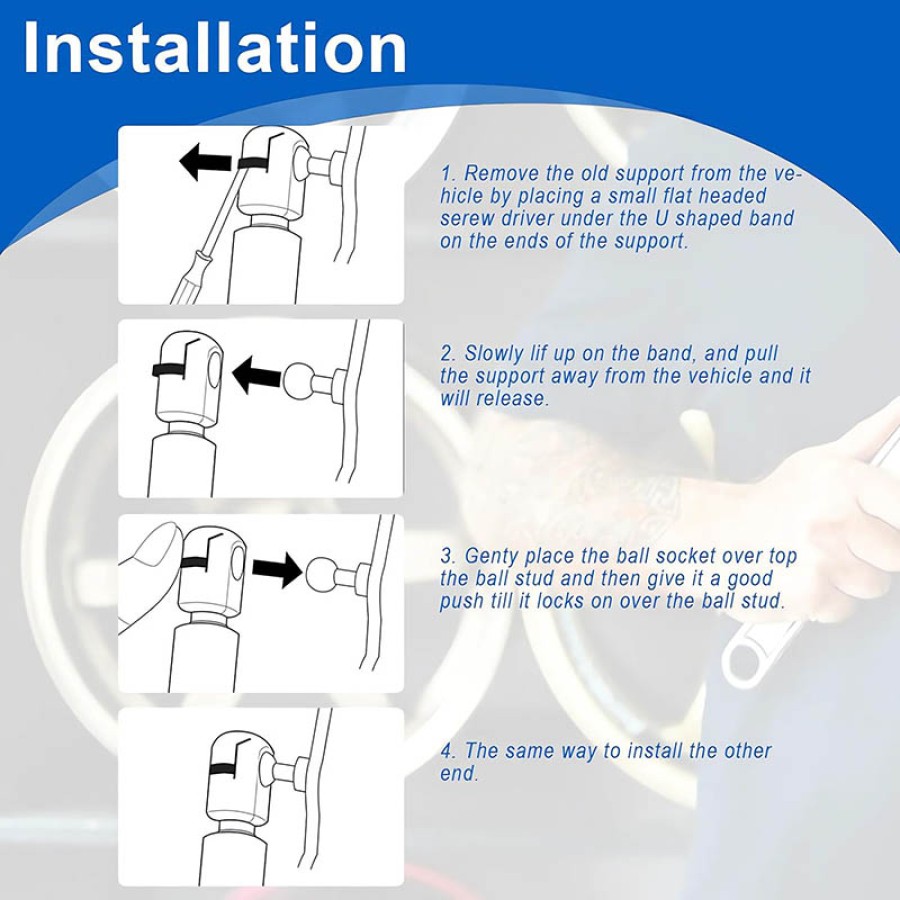 Installation

1. Remove the old support from the vehicle by placing a small flat headed serew driver under the U shaped band on the ends of the support.

2. Slowly lif up on the band, and pull the support away from the vehicle and it will release.

3. Genty place the ball socket over top the ball stud and then give it a good push till it locks on over the ball stud.

4. The same way to install the other end.