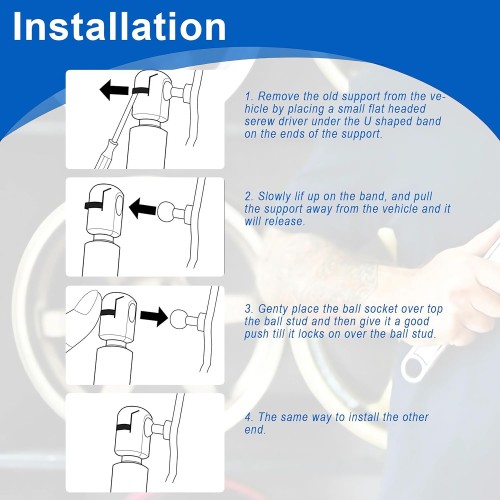 Installation

1. Remove the old support from the vehicle by placing a small flat headed serew driver under the U shaped band on the ends of the support.

2. Slowly lif up on the band, and pull the support away from the vehicle and it will release.

3. Genty place the ball socket over top the ball stud and then give it a good push till it locks on over the ball stud.

4. The same way to install the other end.